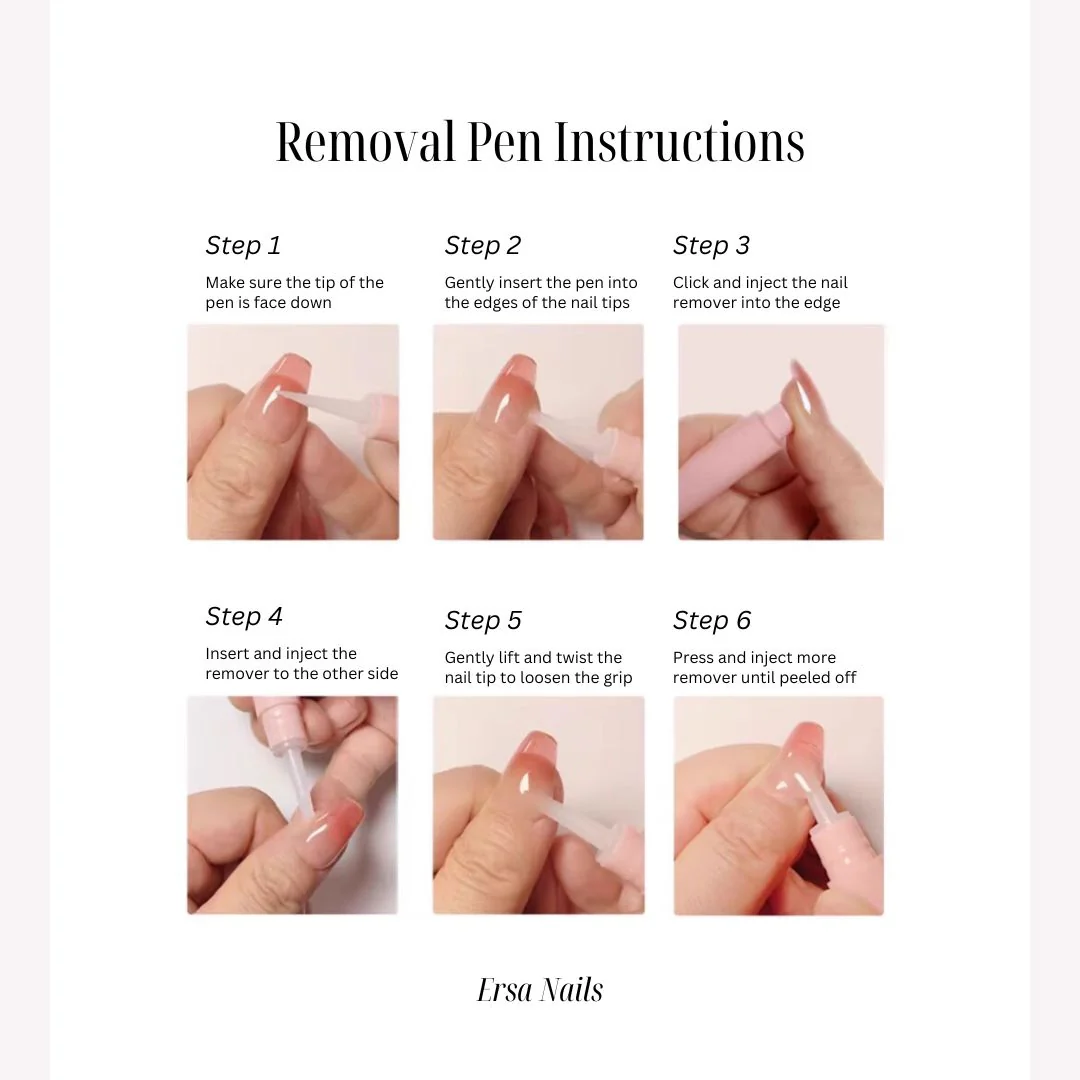 Removal Pen Instructions

Step 1
Make sure the tip of the pen is face down

Step 2
Gently insert the pen into the edges of the nail tips

Step 3
Click and inject the nail remover into the edge

Step 4
Insert and inject the remover to the other side

Step 5
Gently lift and twist the nail tip to loosen the grip

Step 6
Press and inject more remover until peeled off

Ersa Nails